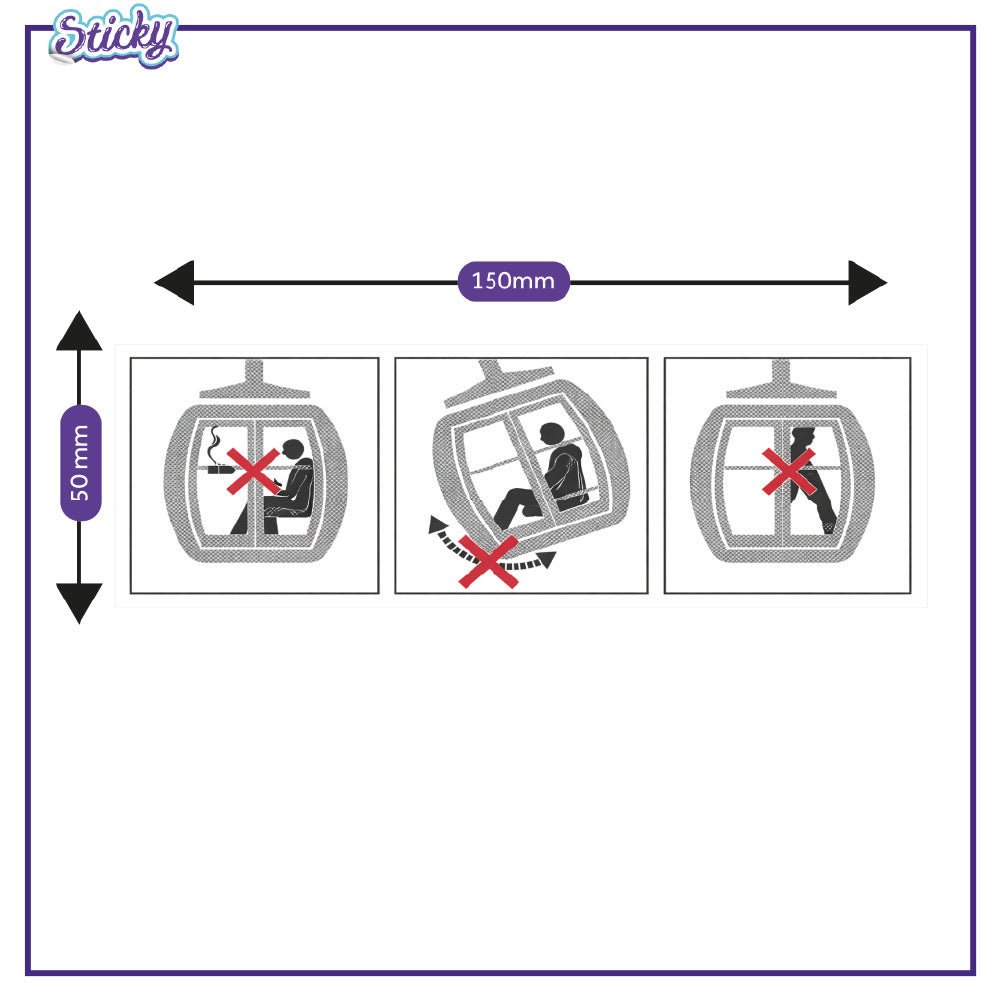 Sticky

150mm

50 mm